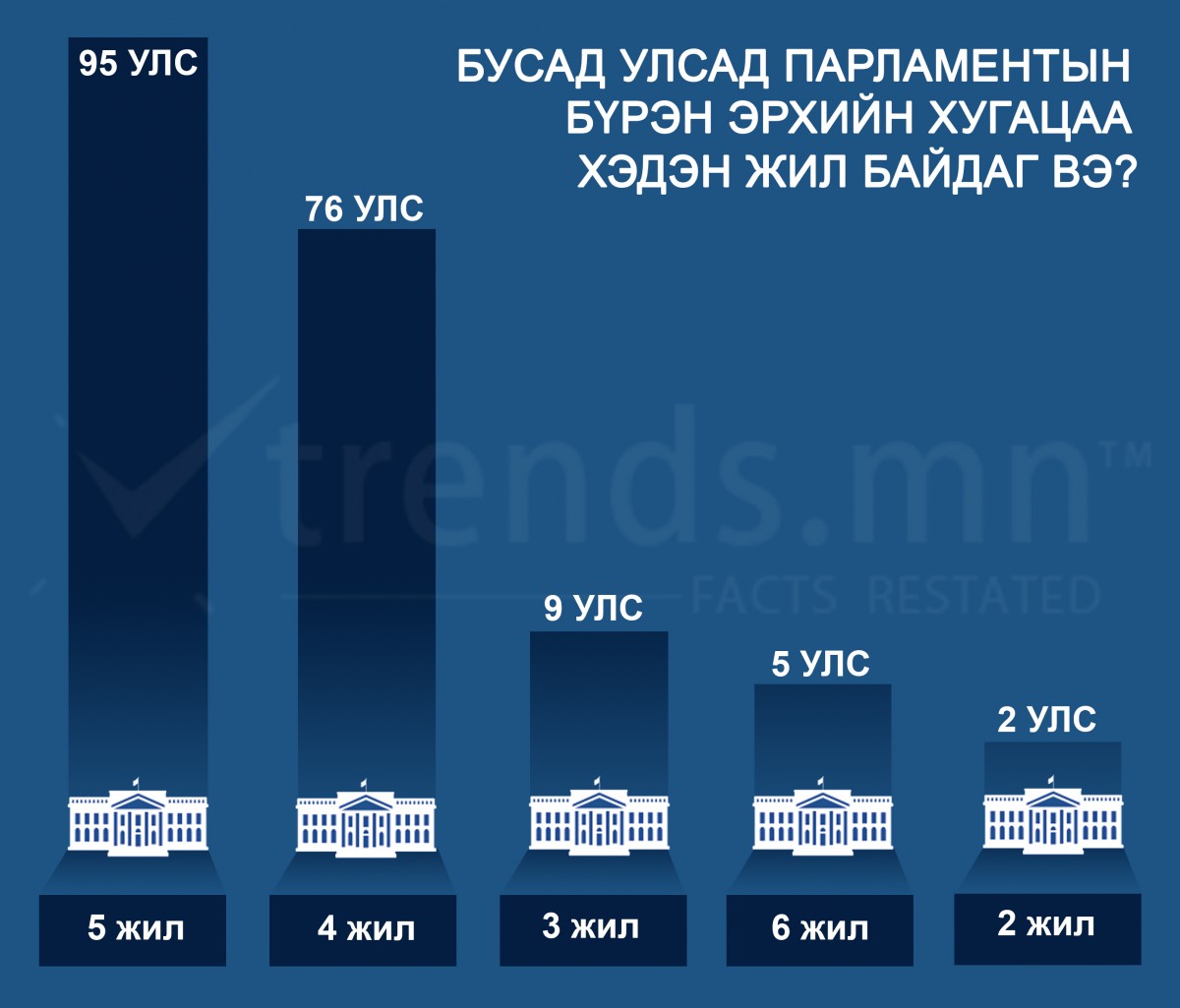 БУСАД УЛСАД ПАРЛАМЕНТЫН БҮРЭН ЭРХИЙН ХУГАЦАА ХЭДЭН ЖИЛ БАЙДАГ ВЭ?

95 УЛС

76 УЛС

9 УЛС

5 УЛС

2 УЛС

trends.mn™
FACTS RESTATED

5 жил

4 жил

3 жил

6 жил

2 жил