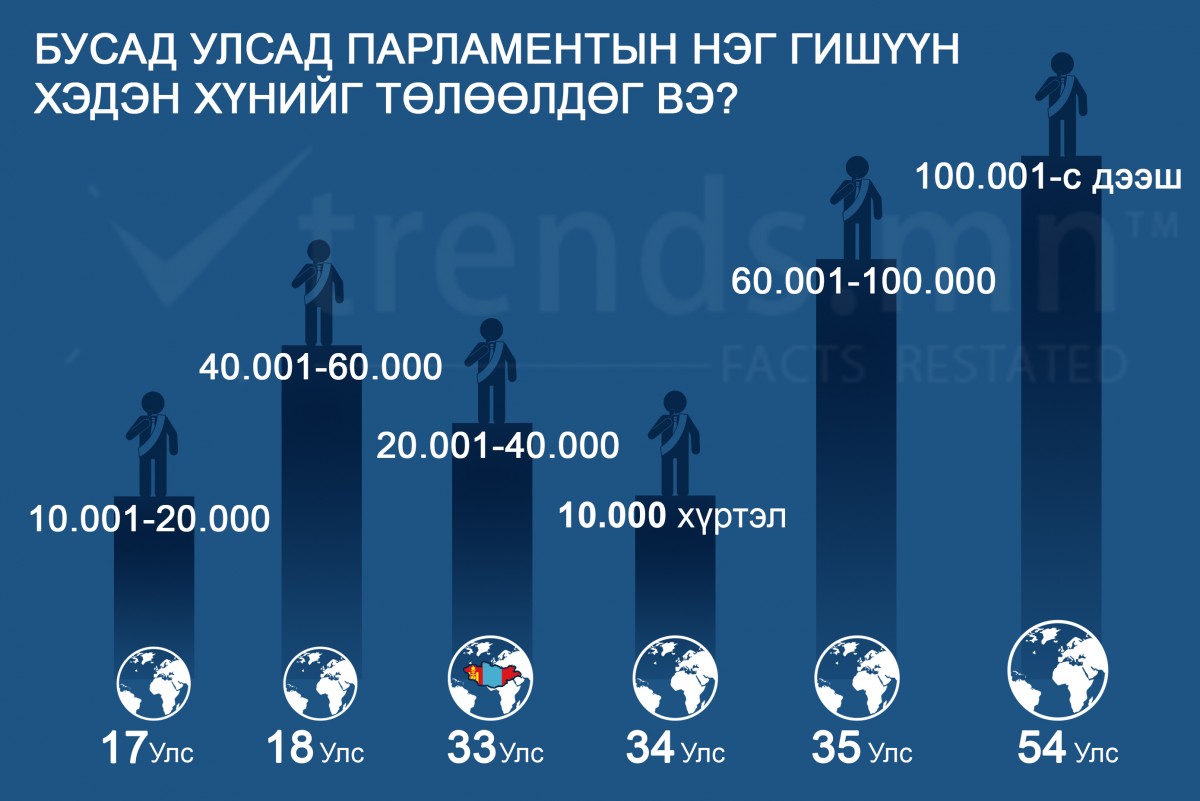 БУСАД УЛСАД ПАРЛАМЕНТЫН НЭГ ГИШҮҮН ХЭДЭН ХҮНИЙГ ТӨЛӨӨЛДӨГ ВЭ?

trends.mn™
FACTS RESTATED

10.001-20.000

40.001-60.000

20.001-40.000

10.000 хүртэл

60.001-100.000

100.001-с дээш

17 Улс

18 Улс

33 Улс

34 Улс

35 Улс

54 Улс