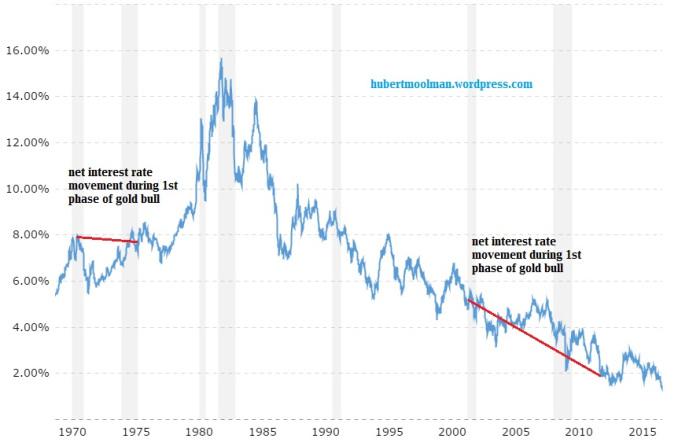 16.00%
14.00%
12.00%
10.00%
8.00%
6.00%
4.00%
2.00%

hubertmoolman.wordpress.com

net interest rate movement during 1st phase of gold bull

net interest rate movement during 1st phase of gold bull

1970
1975
1980
1985
1990
1995
2000
2005
2010
2015