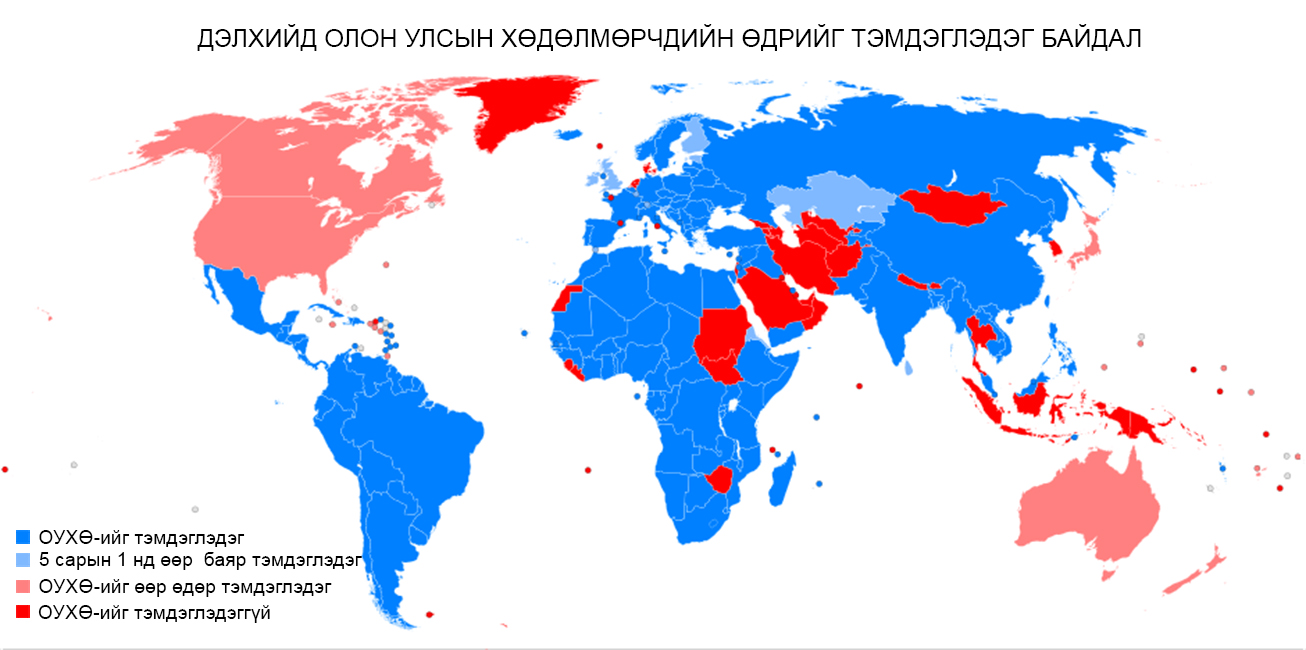 ДЭЛХИЙД ОЛОН УЛСЫН ХӨДӨЛМӨРЧДИЙН ӨДРИЙГ ТЭМДЭГЛЭДЭГ БАЙДАЛ

ОУХӨ-ийг тэмдэглэдэг
5 сарын 1 нд өөр баяр тэмдэглэдэг
ОУХӨ-ийг өөр өдөр тэмдэглэдэг
ОУХӨ-ийг тэмдэглэдэггүй