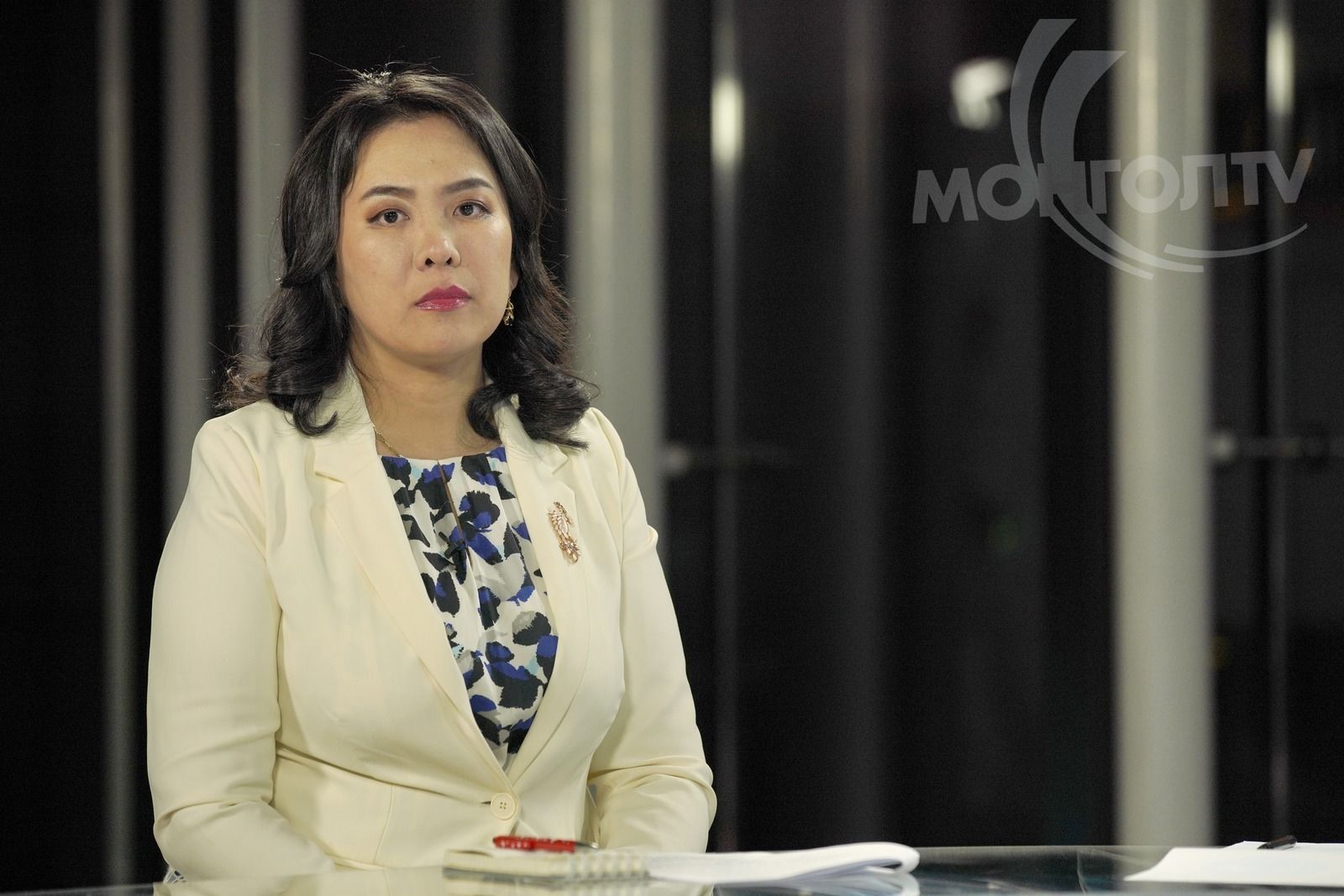 МОНГОЛTV