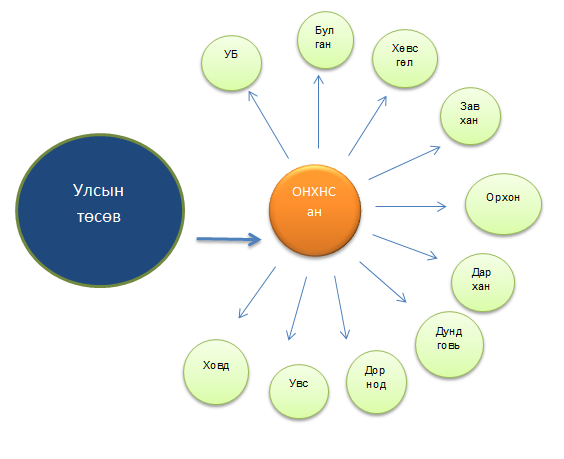 Улсын төсөв

ОНХНС ан

УБ

Бул ган

Хөвс гөл

Зав хан

Орхон

Дар хан

Дунд говь

Дор нод

Увс

Ховд