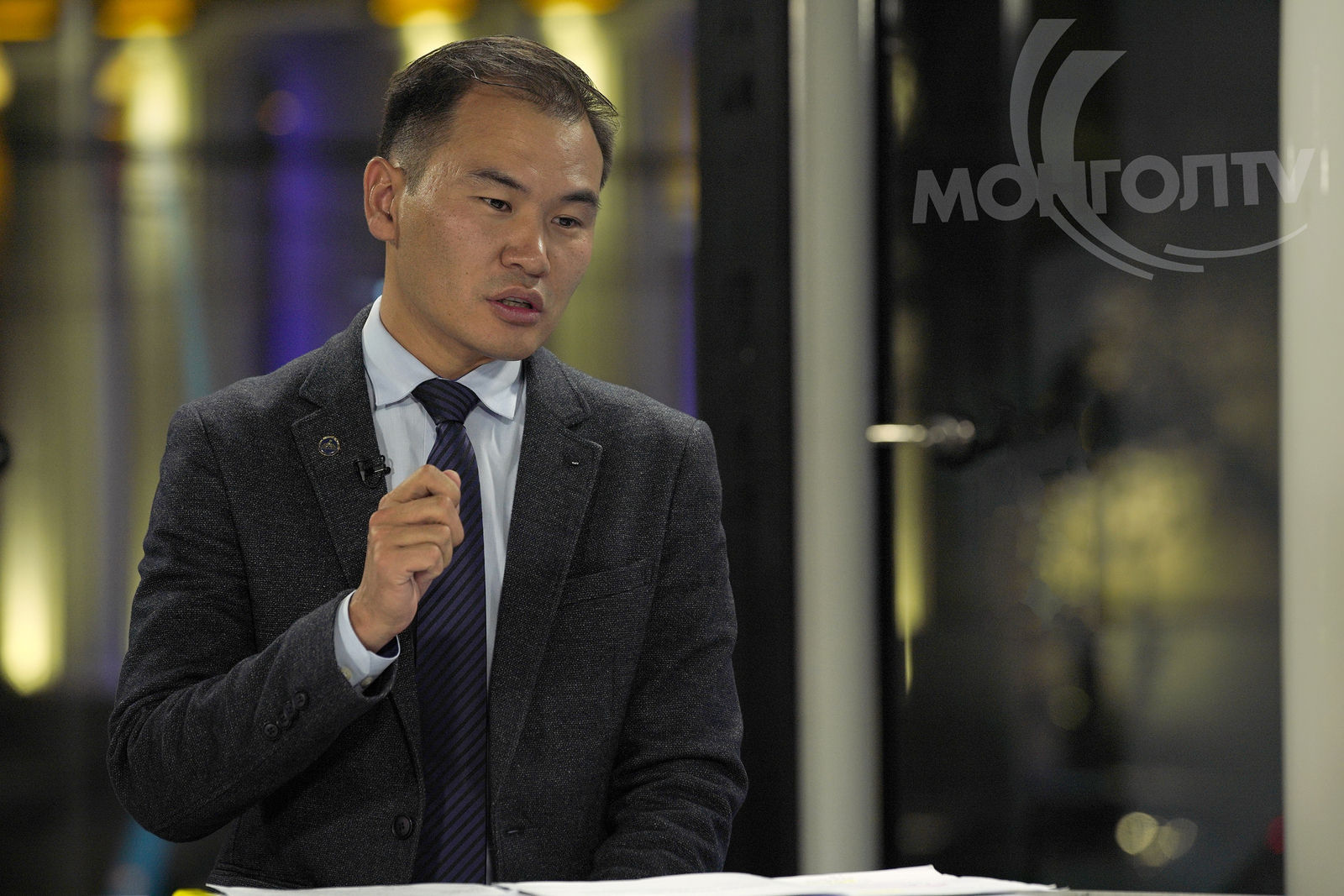 МОНГОЛTV