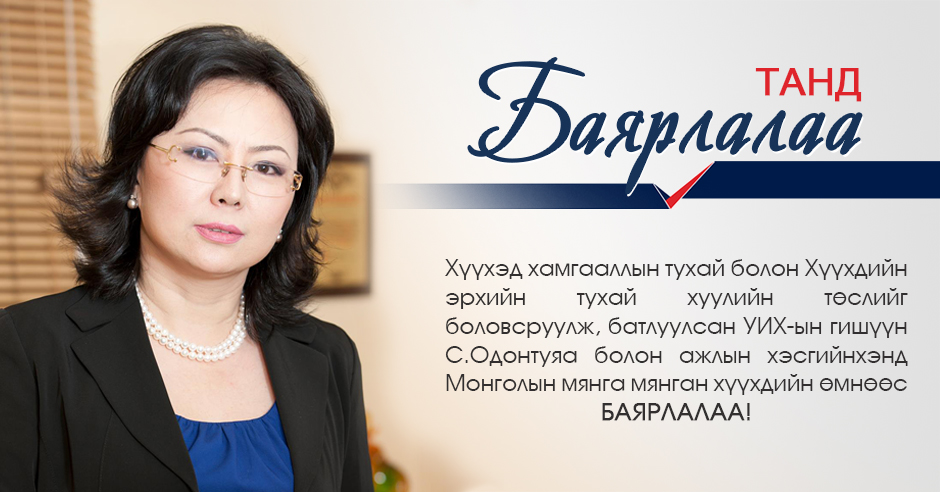 ТАНД
Баярлалаа

Хүүхэд хамгааллын тухай болон Хүүхдийн эрхийн тухай хуулийн төслийг боловсруулж, батлуулсан УИХ-ын гишүүн С.Одонтуяа болон ажлын хэсгийнхэнд Монголын мянга мянган хүүхдийн өмнөөс БАЯРЛАЛАА!