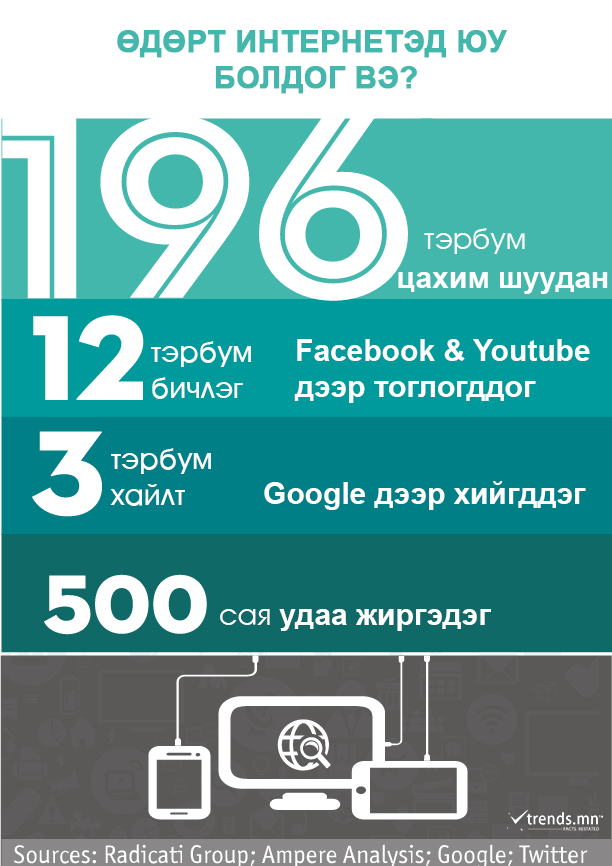 ӨДӨРТ ИНТЕРНЕТЭД ЮУ БОЛДОГ ВЭ?

196 тэрбум цахим шуудан

12 тэрбум бичлэг Facebook & Youtube дээр тоглогддог

3 тэрбум хайлт Google дээр хийгддэг

500 сая удаа жиргэдэг

trends.mn FACTS RESTATED

Sources: Radicati Group; Ampere Analysis; Google; Twitter