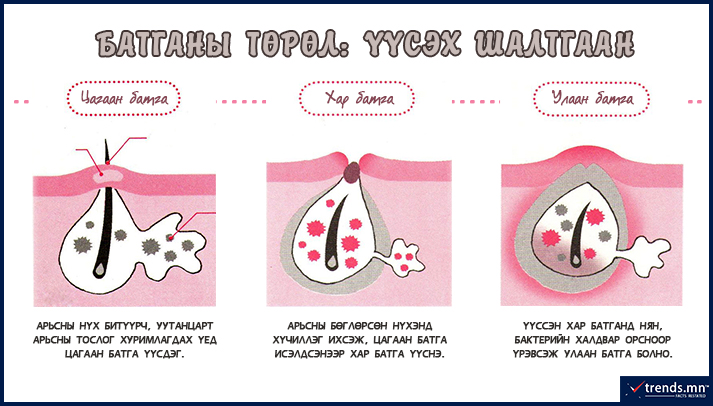 БАТГАНЫ ТӨРӨЛ: ҮҮСЭХ ШАЛТГААН

Цагаан батга

АРЬСНЫ НҮХ БИТҮҮРЧ, УУТАНЦАРТ АРЬСНЫ ТОСЛОГ ХУРИМЛАГДАХ ҮЕД ЦАГААН БАТГА ҮҮСДЭГ.

Хар батга

АРЬСНЫ БӨГЛӨРСӨН НҮХЭНД ХҮЧИЛЛЭГ ИХСЭЖ, ЦАГААН БАТГА ИСЭЛДСЭНЭЭР ХАР БАТГА ҮҮСНЭ.

Улаан батга

ҮҮССЭН ХАР БАТГАНД НЯН, БАКТЕРИЙН ХАЛДВАР ОРСНООР ҮРЭВСЭЖ УЛААН БАТГА БОЛНО.

trends.mn
FACTS RESTATED