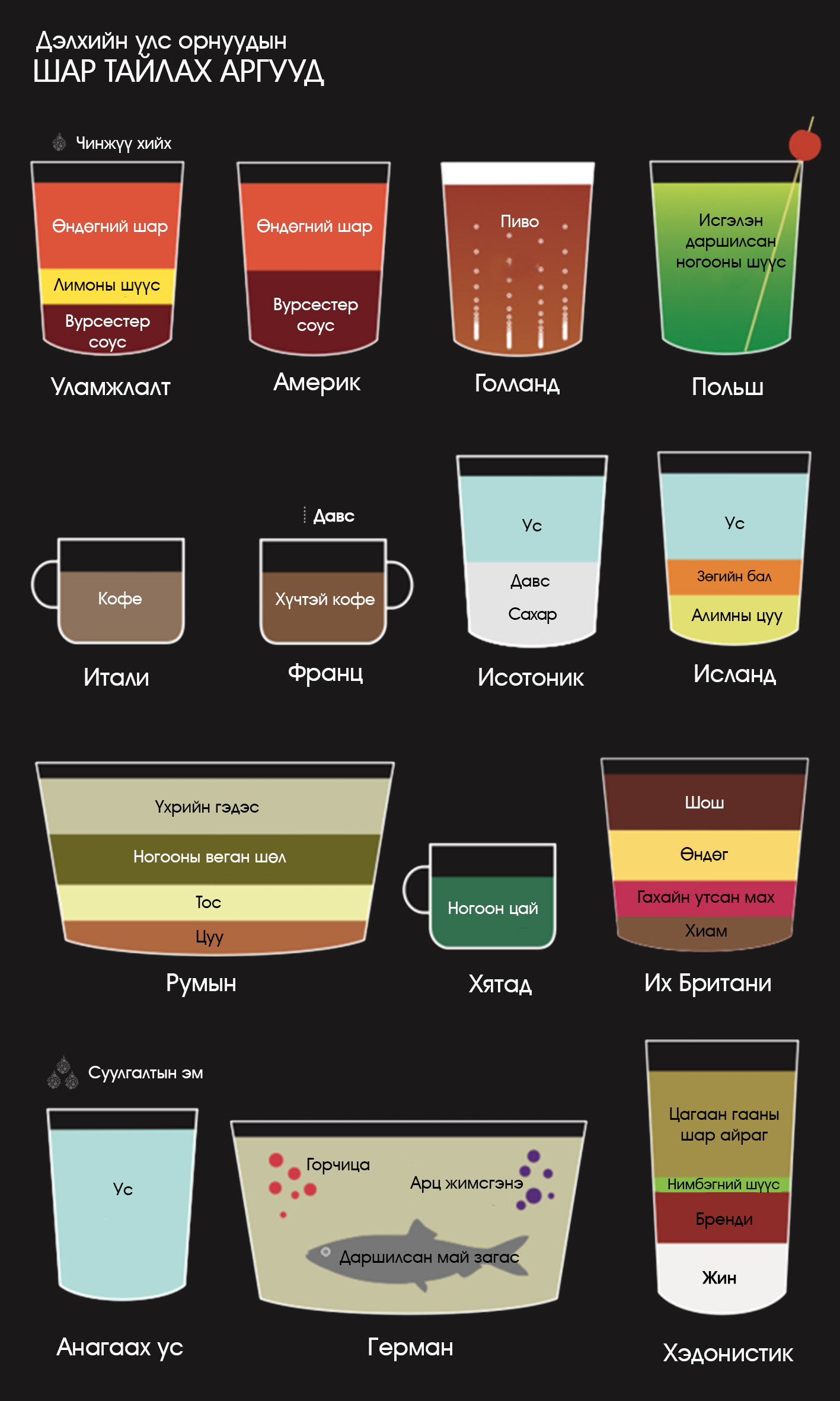 Дэлхийн улс орнуудын
ШАР ТАЙЛАХ АРГУУД

Чинжүү хийх

Өндөгний шар
Лимоны шүүс
Вурсестер соус
Уламжлалт

Өндөгний шар
Вурсестер соус
Америк

Пиво
Голланд

Исгэлэн даршилсан ногооны шүүс
Польш

Кофе
Итали

Давс
Хүчтэй кофе
Франц

Ус
Давс
Сахар
Исотоник

Ус
Зөгийн бал
Алимны цуу
Исланд

Үхрийн гэдэс
Ногооны веган шөл
Тос
Цуу
Румын

Ногоон цай
Хятад

Шош
Өндөг
Гахайн утсан мах
Хиам
Их Британи

Суулгалтын эм

Ус
Анагаах ус

Горчица
Арц жимсгэнэ
Даршилсан май загас
Герман

Цагаан гааны шар айраг
Нимбэгний шүүс
Бренди
Жин
Хэдонистик