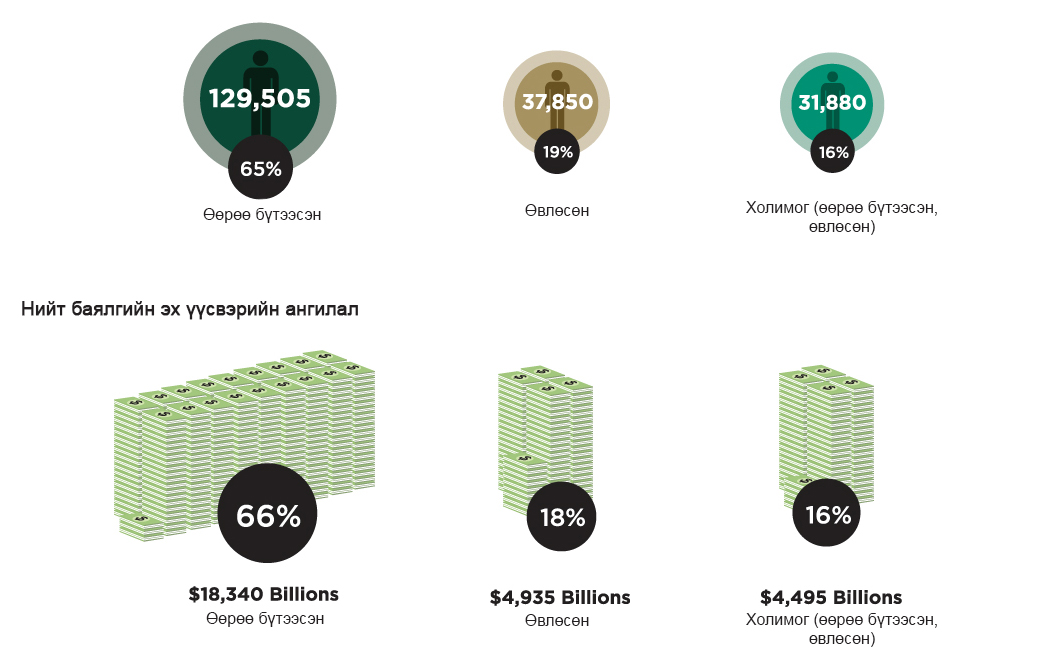 129,505
65%
Өөрөө бүтээсэн

37,850
19%
Өвлөсөн

31,880
16%
Холимог (өөрөө бүтээсэн, өвлөсөн)

Нийт баялгийн эх үүсвэрийн ангилал

66%
$18,340 Billions
Өөрөө бүтээсэн

18%
$4,935 Billions
Өвлөсөн

16%
$4,495 Billions
Холимог (өөрөө бүтээсэн, өвлөсөн)