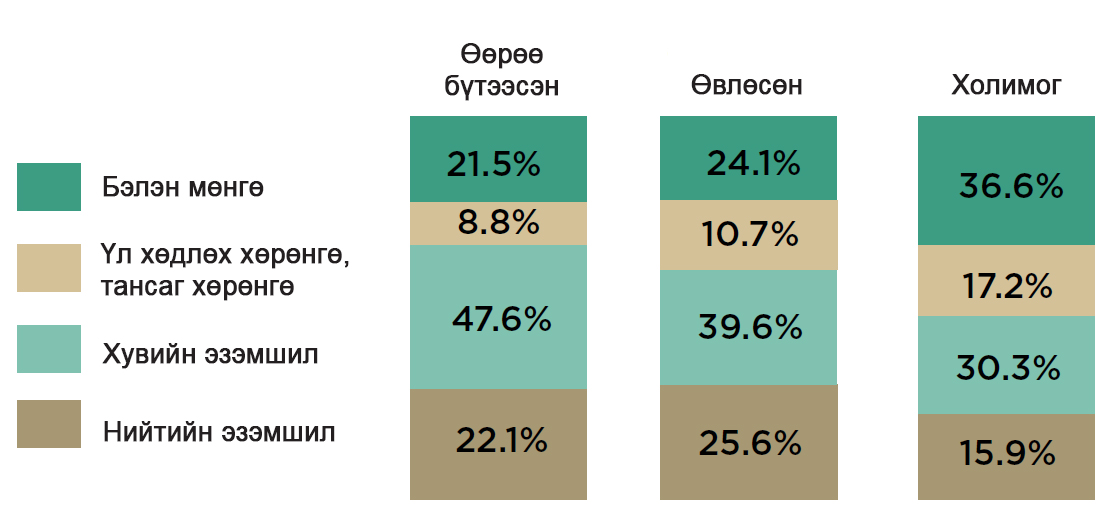 Бэлэн мөнгө

Үл хөдлөх хөрөнгө, тансаг хөрөнгө

Хувийн эзэмшил

Нийтийн эзэмшил

Өөрөө бүтээсэн

21.5%

8.8%

47.6%

22.1%

Өвлөсөн

24.1%

10.7%

39.6%

25.6%

Холимог

36.6%

17.2%

30.3%

15.9%