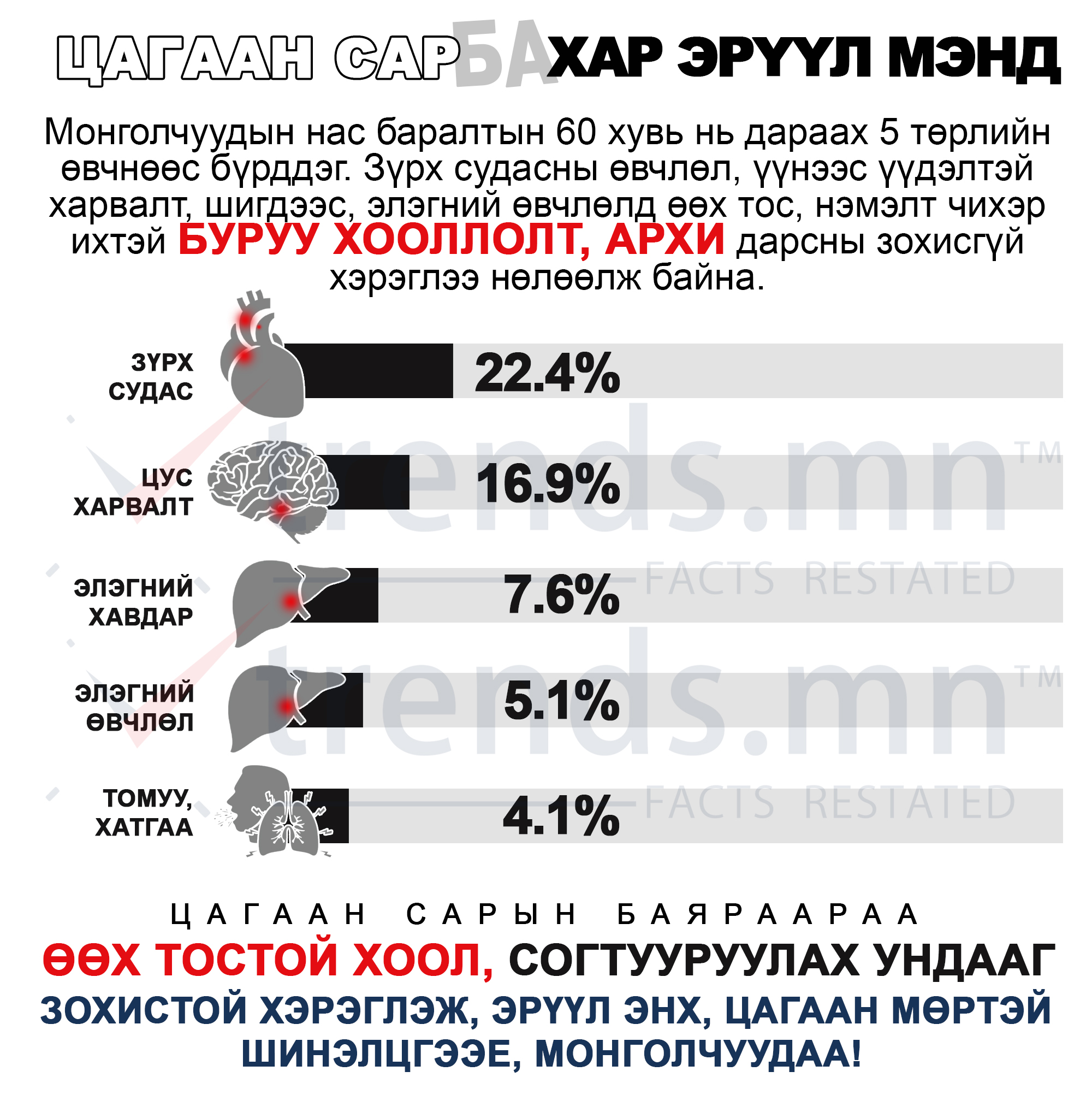 ЦАГААН САР БА ХАР ЭРҮҮЛ МЭНД

Монголчуудын нас баралтын 60 хувь нь дараах 5 төрлийн өвчнөөс бүрддэг. Зүрх судасны өвчлөл, үүнээс үүдэлтэй харвалт, шигдээс, элэгний өвчлөлд өөх тос, нэмэлт чихэр ихтэй БУРУУ ХООЛЛОЛТ, АРХИ дарсны зохисгүй хэрэглээ нөлөөлж байна.

ЗҮРХ СУДАС 22.4%

ЦУС ХАРВАЛТ 16.9%

ЭЛЭГНИЙ ХАВДАР 7.6%

ЭЛЭГНИЙ ӨВЧЛӨЛ 5.1%

ТОМУУ, ХАТГАА 4.1%

trends.mn™ FACTS RESTATED

trends.mn™ FACTS RESTATED

ЦАГААН САРЫН БАЯРААРАА

ӨӨХ ТОСТОЙ ХООЛ, СОГТУУРУУЛАХ УНДААГ

ЗОХИСТОЙ ХЭРЭГЛЭЖ, ЭРҮҮЛ ЭНХ, ЦАГААН МӨРТЭЙ ШИНЭЛЦГЭЭЕ, МОНГОЛЧУУДАА!