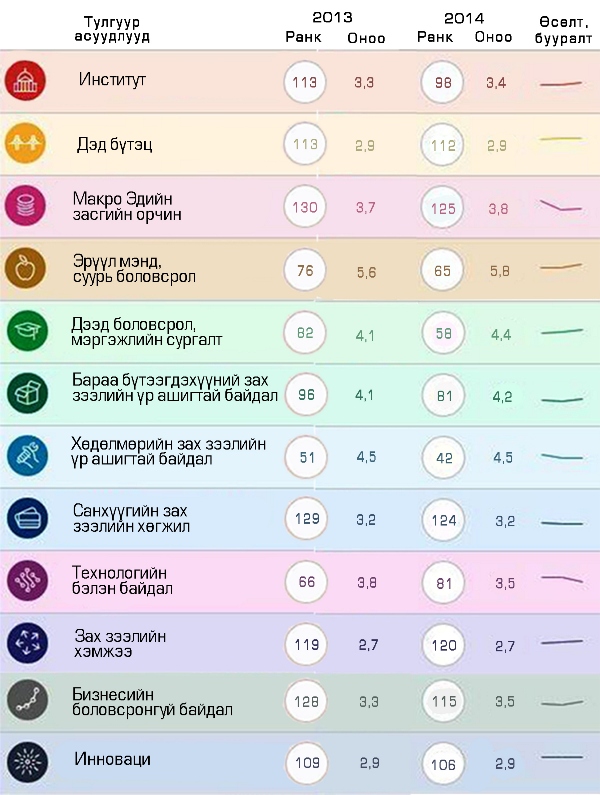 | Тулгуур асуудлууд | 2013 Ранк | 2013 Оноо | 2014 Ранк | 2014 Оноо | Өсөлт, бууралт |
|---|---|---|---|---|---|
| Институт | 113 | 3,3 | 98 | 3,4 | |
| Дэд бүтэц | 113 | 2,9 | 112 | 2,9 | |
| Макро Эдийн засгийн орчин | 130 | 3,7 | 125 | 3,8 | |
| Эрүүл мэнд, суурь боловсрол | 76 | 5,6 | 65 | 5,8 | |
| Дээд боловсрол, мэргэжлийн сургалт | 82 | 4,1 | 58 | 4,4 | |
| Бараа бүтээгдэхүүний зах зээлийн үр ашигтай байдал | 96 | 4,1 | 81 | 4,2 | |
| Хөдөлмөрийн зах зээлийн үр ашигтай байдал | 51 | 4,5 | 42 | 4,5 | |
| Санхүүгийн зах зээлийн хөгжил | 129 | 3,2 | 124 | 3,2 | |
| Технологийн бэлэн байдал | 66 | 3,8 | 81 | 3,5 | |
| Зах зээлийн хэмжээ | 119 | 2,7 | 120 | 2,7 | |
| Бизнесийн боловсронгуй байдал | 128 | 3,3 | 115 | 3,5 | |
| Инноваци | 109 | 2,9 | 106 | 2,9 | |