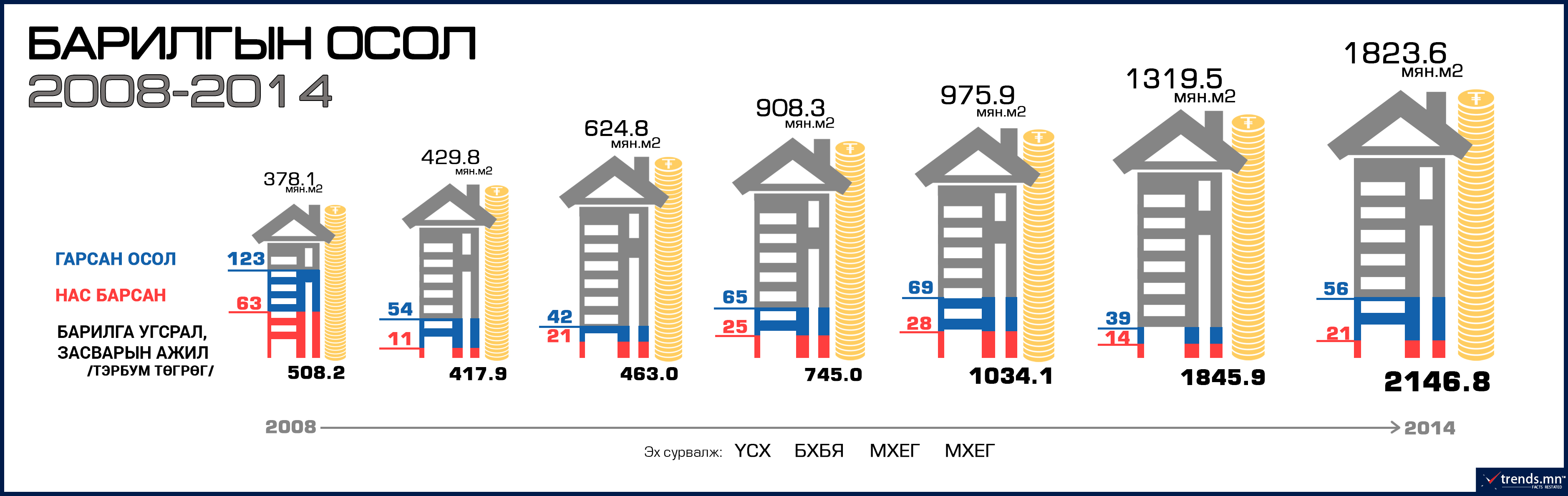 БАРИЛГЫН ОСОЛ
2008-2014

ГАРСАН ОСОЛ
НАС БАРСАН
БАРИЛГА УГСРАЛ, ЗАСВАРЫН АЖИЛ
/ТЭРБУМ ТӨГРӨГ/

378.1 мян.м2
123
63
508.2

429.8 мян.м2
54
11
417.9

624.8 мян.м2
42
21
463.0

908.3 мян.м2
65
25
745.0

975.9 мян.м2
69
28
1034.1

1319.5 мян.м2
39
14
1845.9

1823.6 мян.м2
56
21
2146.8

2008
2014

Эх сурвалж: ҮСХ БХБЯ МХЕГ МХЕГ

trends.mn FACTS RESTATED