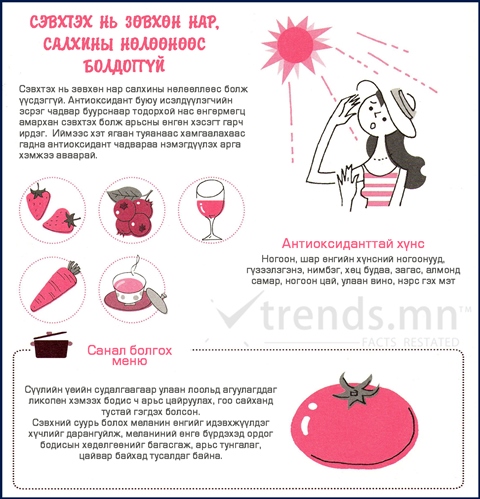 СЭВХТЭХ НЬ ЗӨВХӨН НАР, САЛХИНЫ НӨЛӨӨНӨӨС БОЛДОГГҮЙ

Сэвхтэх нь зөвхөн нар салхины нөлөөллөөс болж үүсдэггүй. Антиоксидант буюу исэлдүүлэгчийн эсрэг чадвар буурснаар тодорхой нас өнгөрмөгц амархан сэвхтэх болж арьсны өнгөн хэсэгт гарч ирдэг. Иймээс хэт ягаан туяанаас хамгаалахаас гадна антиоксидант чадвараа нэмэгдүүлэх арга хэмжээ аваарай.

Антиоксиданттай хүнс

Ногоон, шар өнгийн хүнсний ногоонууд, гүзээлзгэнэ, нимбэг, хөц будаа, загас, алмонд самар, ногоон цай, улаан вино, нэрс гэх мэт

trends.mn™
FACTS RESTATED

Санал болгох меню

Сүүлийн үеийн судалгаагаар улаан лоольд агуулагддаг ликопен хэмээх бодис ч арьс цайруулах, гоо сайханд тустай гэгдэх болсон.
Сэвхний суурь болох меланин өнгийг идэвхжүүлдэг хүчлийг дарангуйлж, меланиний өнгө бүрдэхэд ордог бодисын хөдөлгөөнийг багасгаж, арьс тунгалаг, цайвар байхад тусалдаг байна.